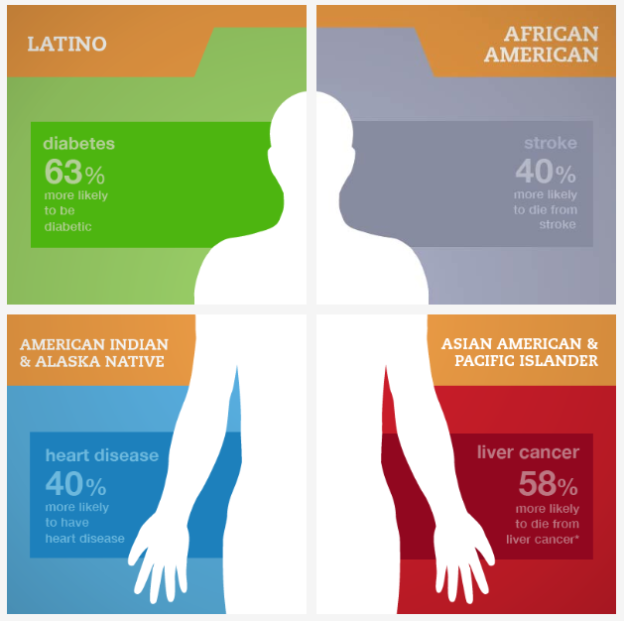 LATINO

diabetes
63%
more likely to be diabetic

AFRICAN AMERICAN

stroke
40%
more likely to die from stroke

AMERICAN INDIAN & ALASKA NATIVE

heart disease
40%
more likely to have heart disease

ASIAN AMERICAN & PACIFIC ISLANDER

liver cancer
58%
more likely to die from liver cancer*